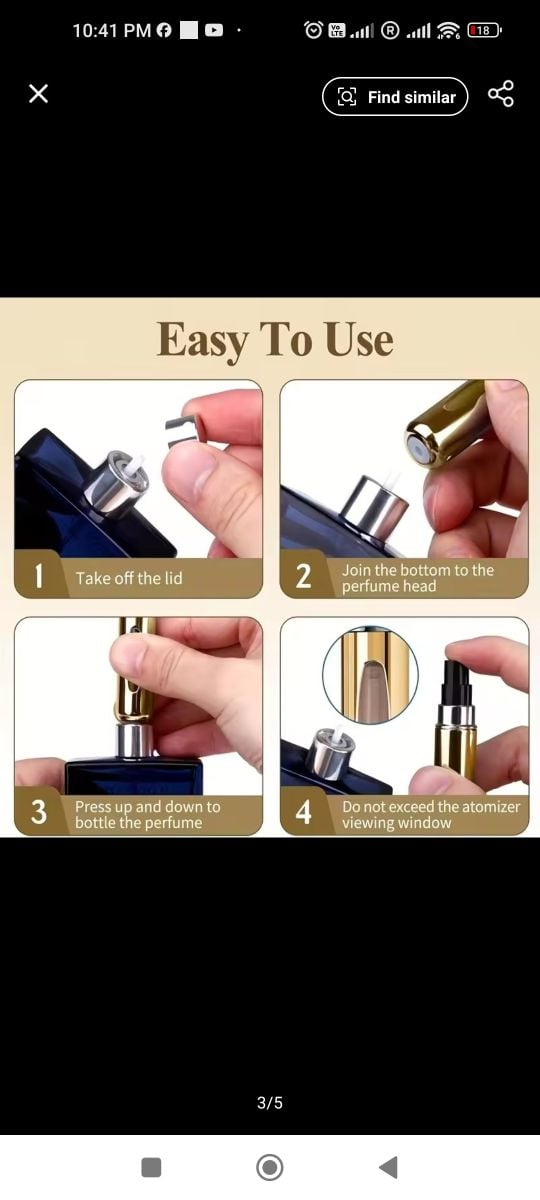 10:41 PM

18

Find similar

Easy To Use

1 Take off the lid

2 Join the bottom to the perfume head

3 Press up and down to bottle the perfume

4 Do not exceed the atomizer viewing window

3/5