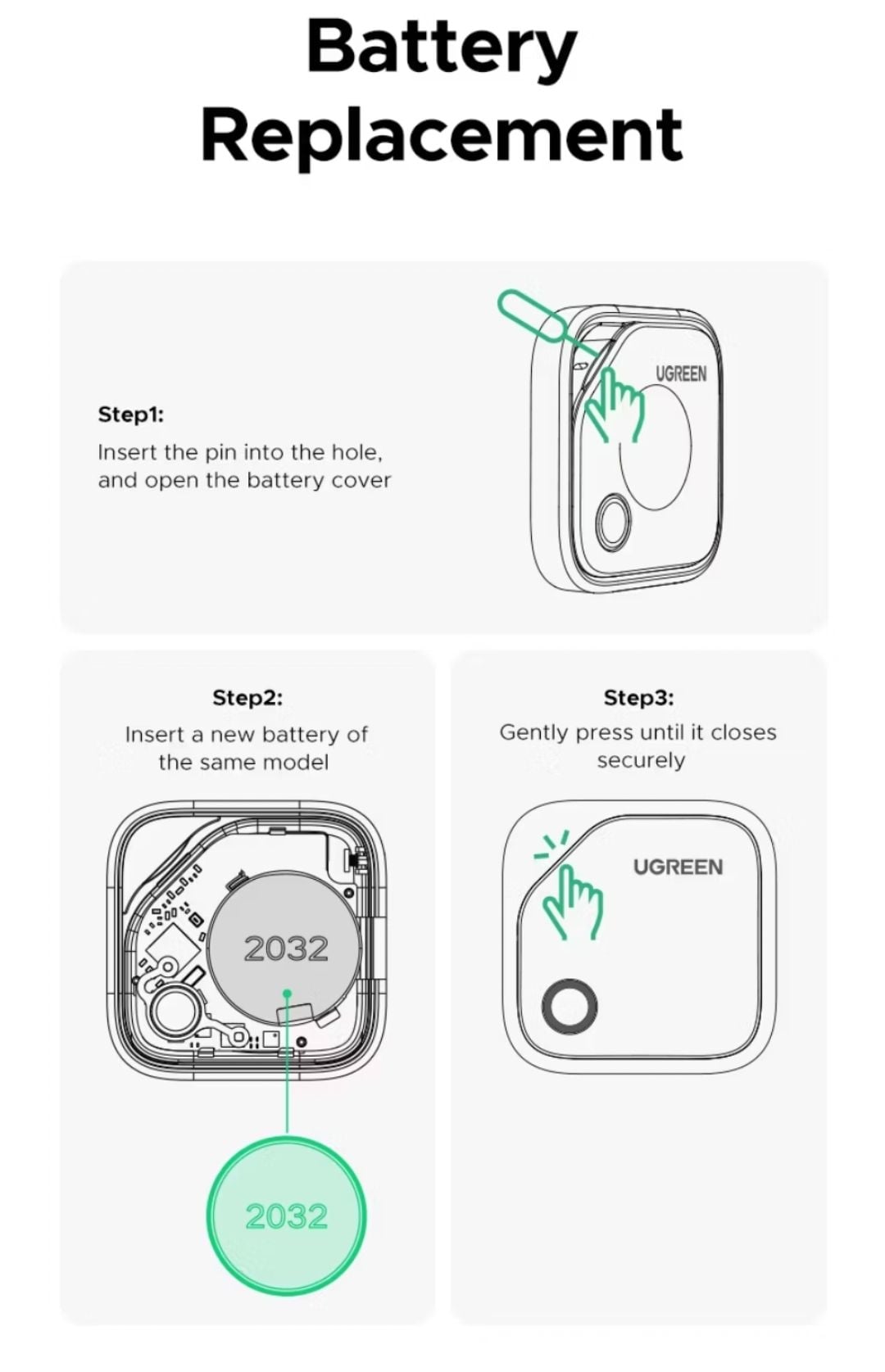 Battery Replacement

Step1:
Insert the pin into the hole, and open the battery cover

UGREEN

Step2:
Insert a new battery of the same model

2032

2032

Step3:
Gently press until it closes securely

UGREEN