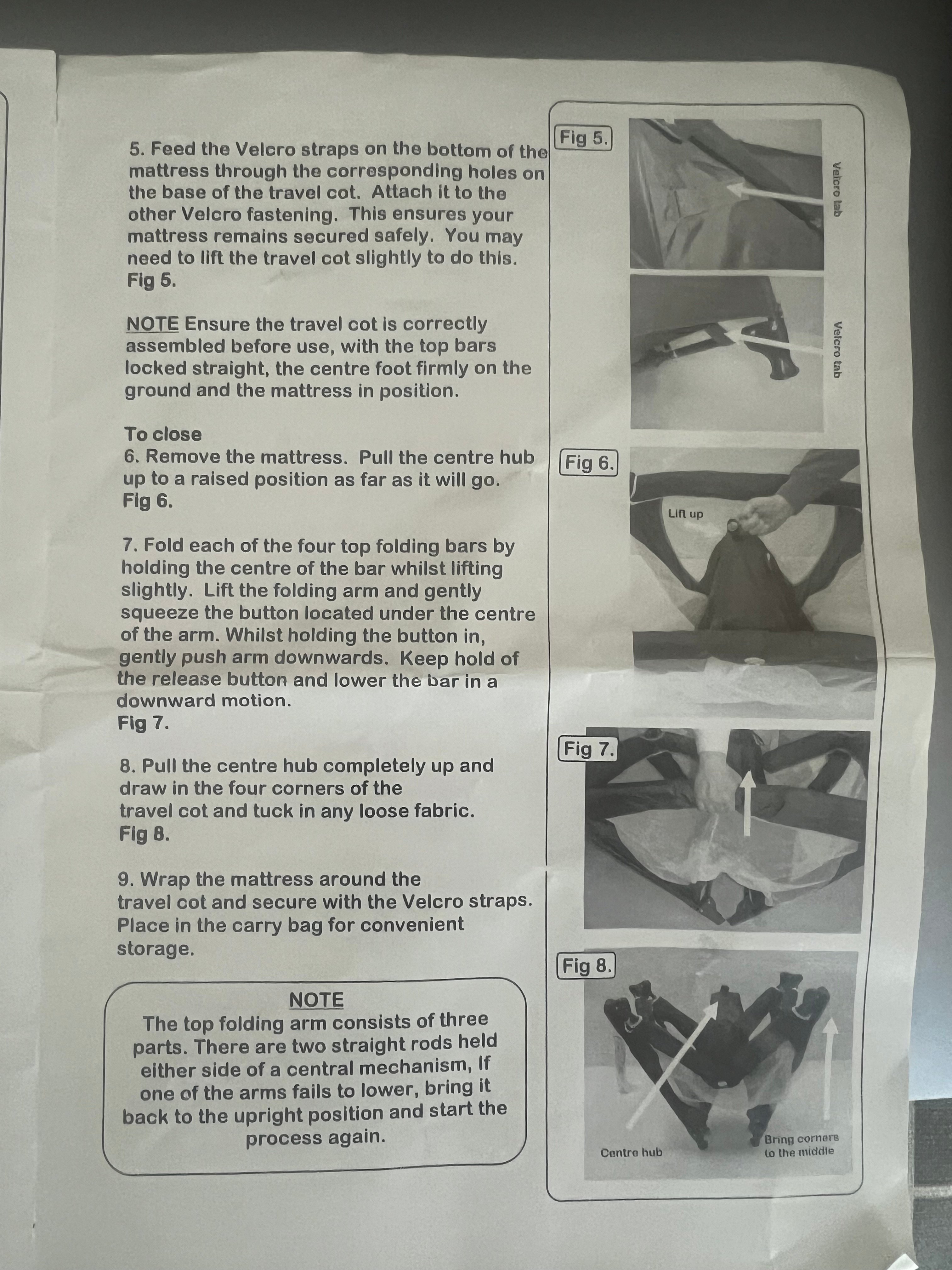 5. Feed the Velcro straps on the bottom of the mattress through the corresponding holes on the base of the travel cot. Attach it to the other Velcro fastening. This ensures your mattress remains secured safely. You may need to lift the travel cot slightly to do this. Fig 5.

NOTE Ensure the travel cot is correctly assembled before use, with the top bars locked straight, the centre foot firmly on the ground and the mattress in position.

To close
6. Remove the mattress. Pull the centre hub up to a raised position as far as it will go. Fig 6.

7. Fold each of the four top folding bars by holding the centre of the bar whilst lifting slightly. Lift the folding arm and gently squeeze the button located under the centre of the arm. Whilst holding the button in, gently push arm downwards. Keep hold of the release button and lower the bar in a downward motion.
Fig 7.

8. Pull the centre hub completely up and draw in the four corners of the travel cot and tuck in any loose fabric.
Fig 8.

9. Wrap the mattress around the travel cot and secure with the Velcro straps. Place in the carry bag for convenient storage.

NOTE
The top folding arm consists of three parts. There are two straight rods held either side of a central mechanism, If one of the arms fails to lower, bring it back to the upright position and start the process again.

Fig 5.
Velcro tab
Velcro tab

Fig 6.
Lift up

Fig 7.

Fig 8.
Centre hub
Bring corners to the middle