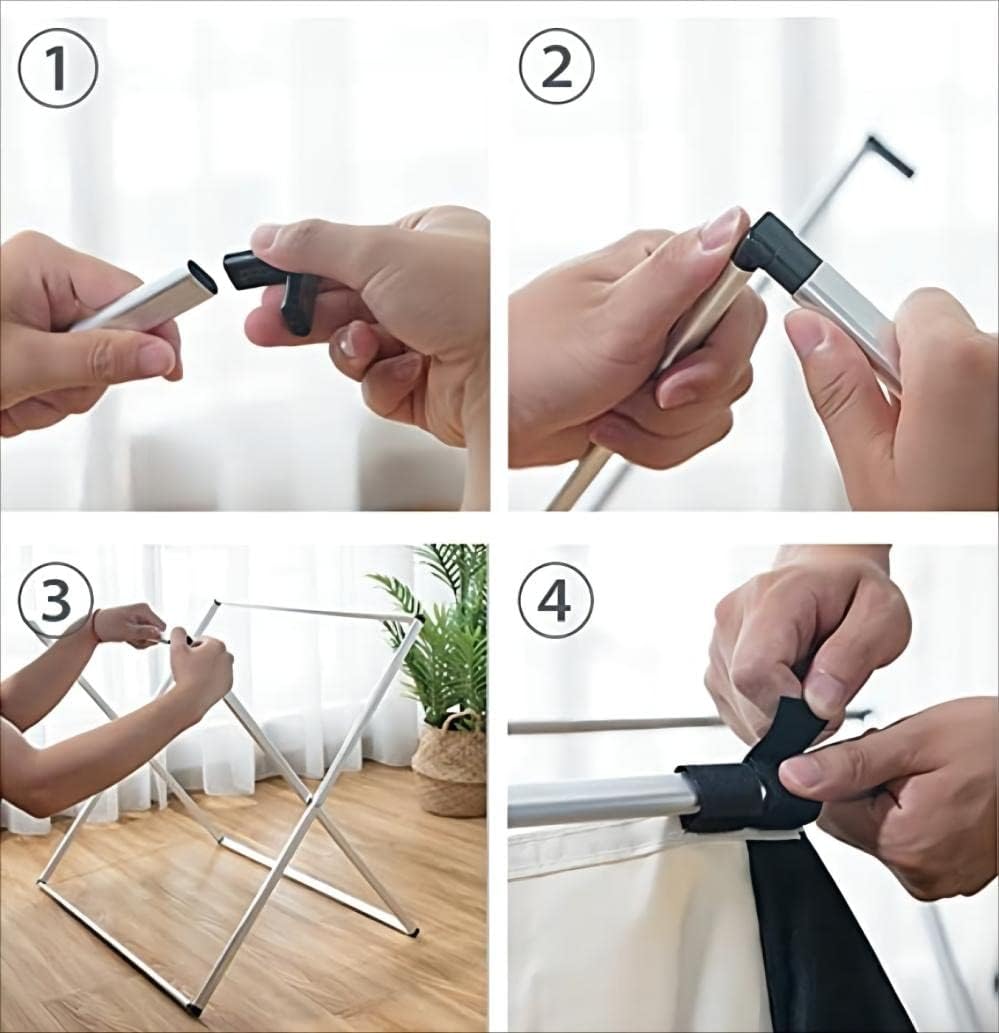 ①

②

③

④